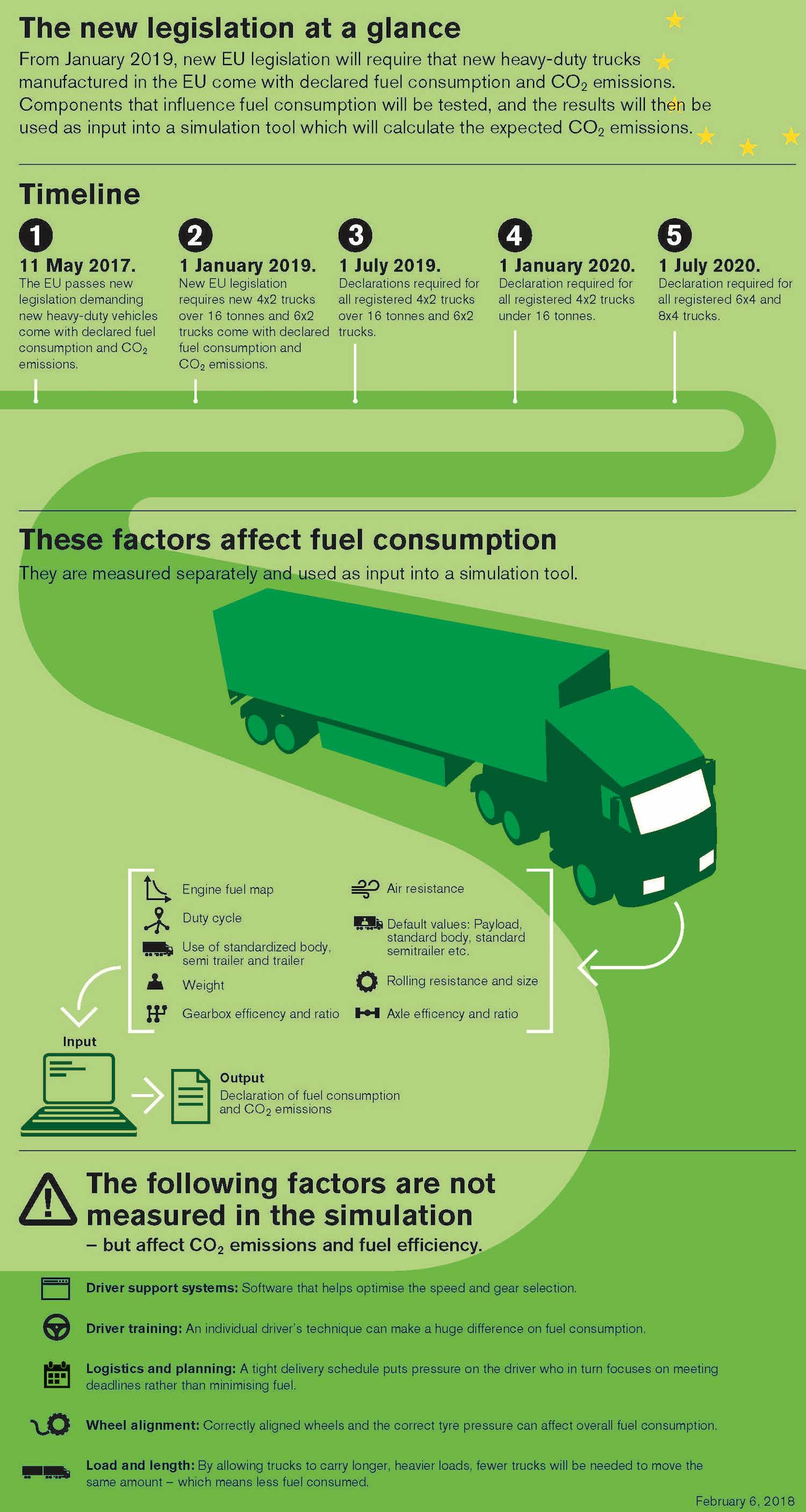 The new legislation at a glance

From January 2019, new EU legislation will require that new heavy-duty trucks manufactured in the EU come with declared fuel consumption and $CO_2$ emissions. Components that influence fuel consumption will be tested, and the results will then be used as input into a simulation tool which will calculate the expected $CO_2$ emissions.

Timeline

1
11 May 2017.
The EU passes new legislation demanding new heavy-duty vehicles come with declared fuel consumption and $CO_2$ emissions.

2
1 January 2019.
New EU legislation requires new 4x2 trucks over 16 tonnes and 6x2 trucks come with declared fuel consumption and $CO_2$ emissions.

3
1 July 2019.
Declarations required for all registered 4x2 trucks over 16 tonnes and 6x2 trucks.

4
1 January 2020.
Declaration required for all registered 4x2 trucks under 16 tonnes.

5
1 July 2020.
Declaration required for all registered 6x4 and 8x4 trucks.

These factors affect fuel consumption

They are measured separately and used as input into a simulation tool.

Engine fuel map
Duty cycle
Use of standardized body, semi trailer and trailer
Weight
Gearbox efficency and ratio
Air resistance
Default values: Payload, standard body, standard semitrailer etc.
Rolling resistance and size
Axle efficency and ratio

Input

Output
Declaration of fuel consumption and $CO_2$ emissions

The following factors are not measured in the simulation
– but affect $CO_2$ emissions and fuel efficiency.

Driver support systems: Software that helps optimise the speed and gear selection.

Driver training: An individual driver's technique can make a huge difference on fuel consumption.

Logistics and planning: A tight delivery schedule puts pressure on the driver who in turn focuses on meeting deadlines rather than minimising fuel.

Wheel alignment: Correctly aligned wheels and the correct tyre pressure can affect overall fuel consumption.

Load and length: By allowing trucks to carry longer, heavier loads, fewer trucks will be needed to move the same amount – which means less fuel consumed.

February 6, 2018